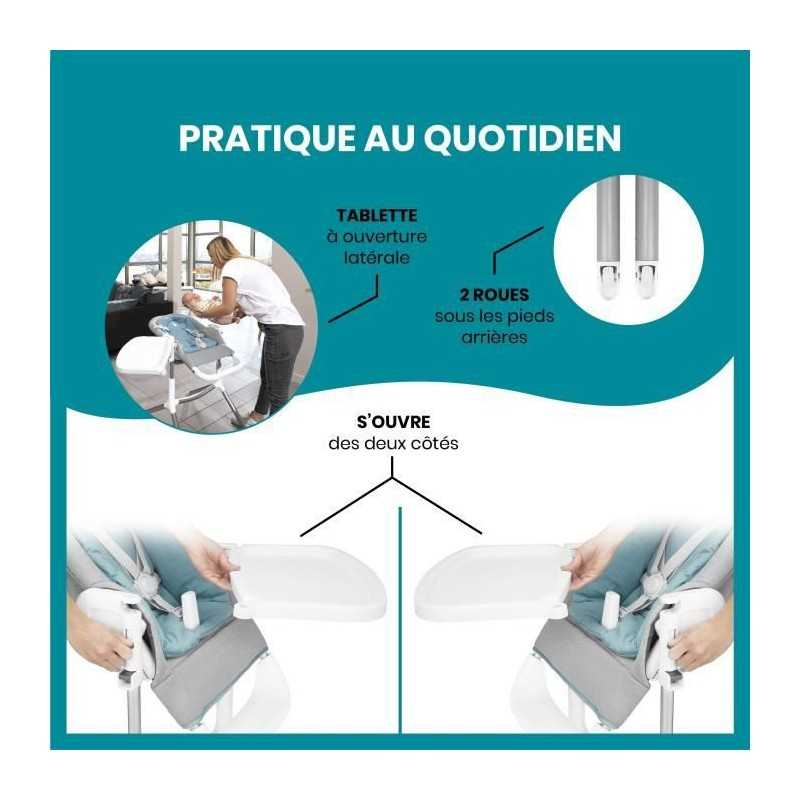 PRATIQUE AU QUOTIDIEN

TABLETTE
à ouverture latérale

2 ROUES
sous les pieds arrières

S'OUVRE
des deux côtés