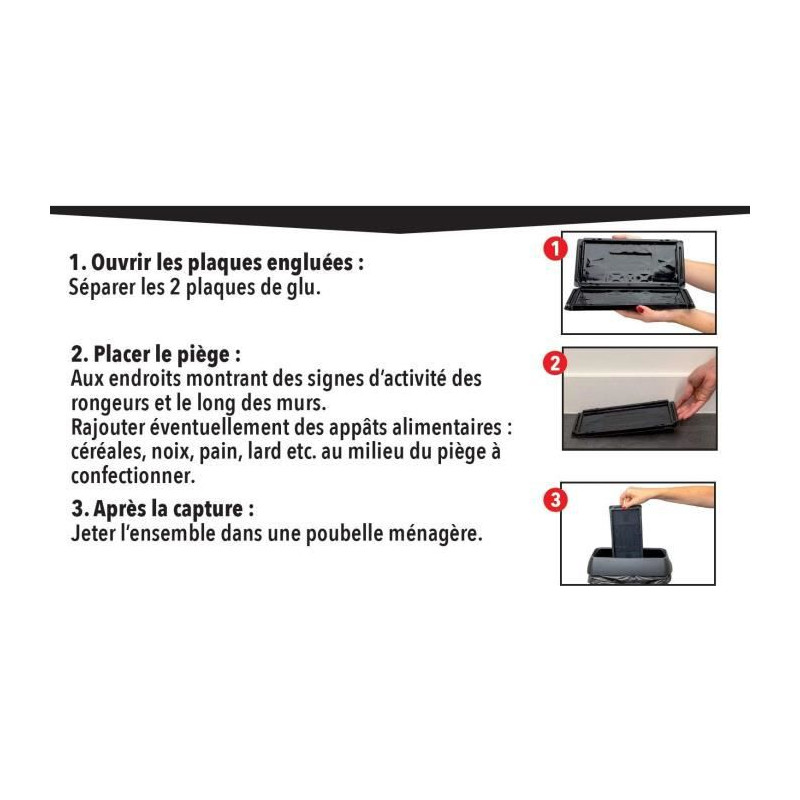 1. Ouvrir les plaques engluées :
Séparer les 2 plaques de glu.

2. Placer le piège :
Aux endroits montrant des signes d'activité des rongeurs et le long des murs.
Rajouter éventuellement des appâts alimentaires : céréales, noix, pain, lard etc. au milieu du piège à confectionner.

3. Après la capture :
Jeter l'ensemble dans une poubelle ménagère.

1

2

3