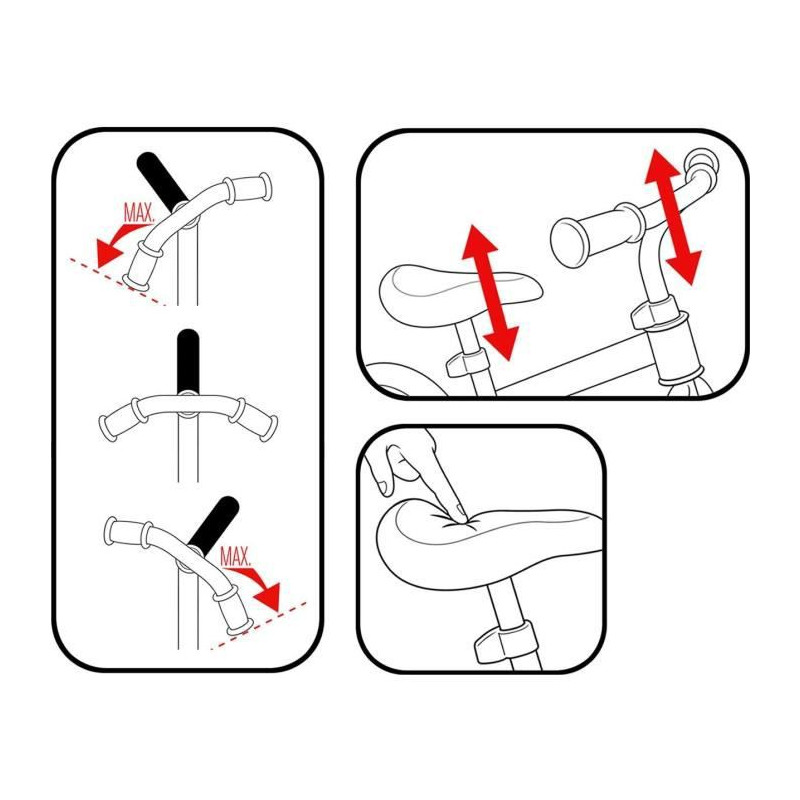 MAX.

MAX.