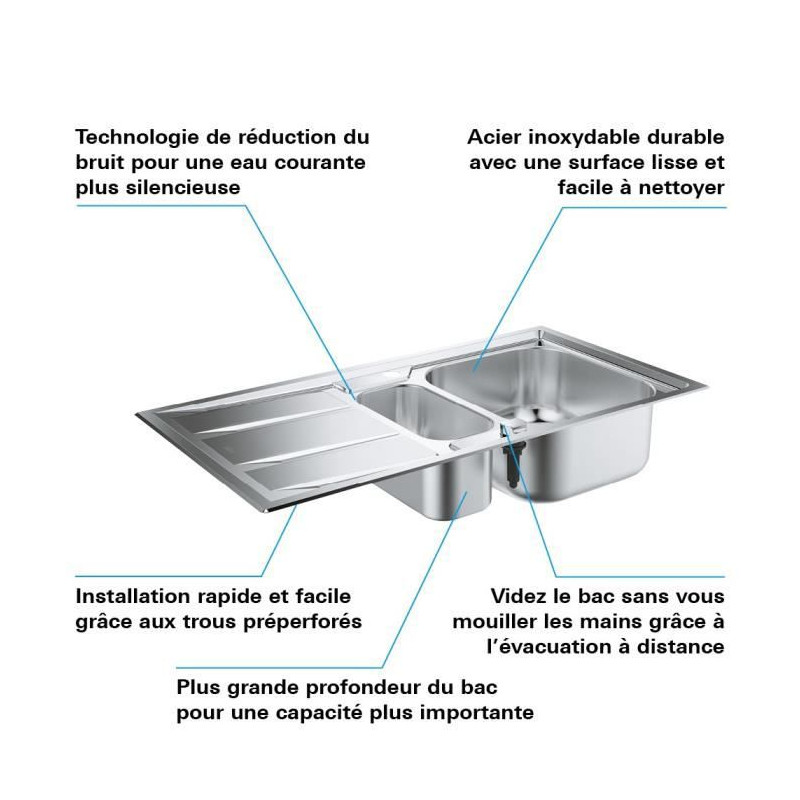 Technologie de réduction du bruit pour une eau courante plus silencieuse

Acier inoxydable durable avec une surface lisse et facile à nettoyer

Installation rapide et facile grâce aux trous préperforés

Videz le bac sans vous mouiller les mains grâce à l'évacuation à distance

Plus grande profondeur du bac pour une capacité plus importante