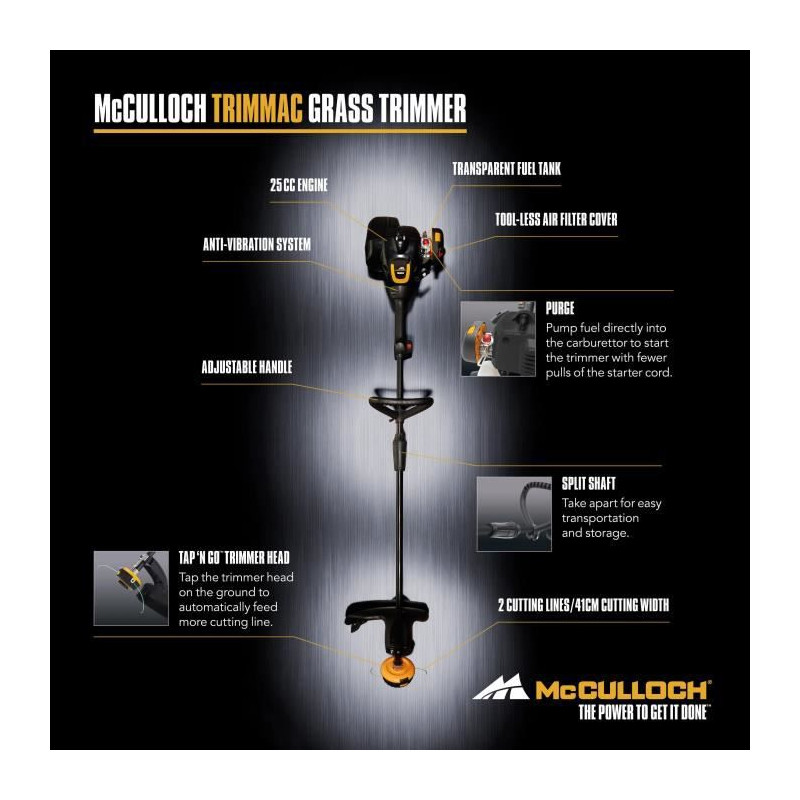 McCULLOCH TRIMMAC GRASS TRIMMER

25 CC ENGINE

TRANSPARENT FUEL TANK

TOOL-LESS AIR FILTER COVER

ANTI-VIBRATION SYSTEM

PURGE
Pump fuel directly into the carburettor to start the trimmer with fewer pulls of the starter cord.

ADJUSTABLE HANDLE

SPLIT SHAFT
Take apart for easy transportation and storage.

TAP 'N GO™ TRIMMER HEAD
Tap the trimmer head on the ground to automatically feed more cutting line.

2 CUTTING LINES/41CM CUTTING WIDTH

McCULLOCH®
THE POWER TO GET IT DONE™