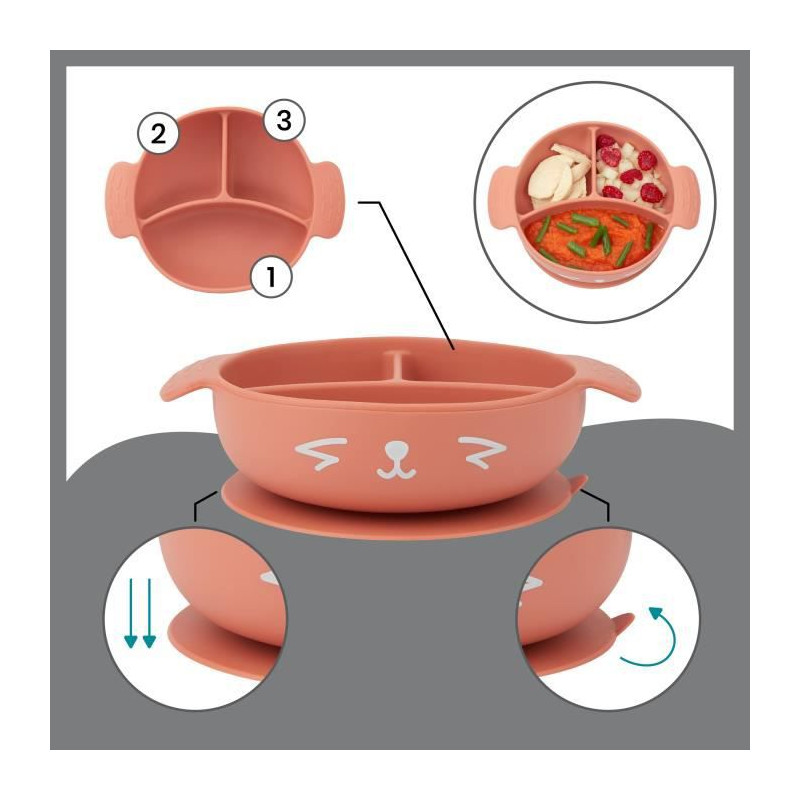 2
3
1