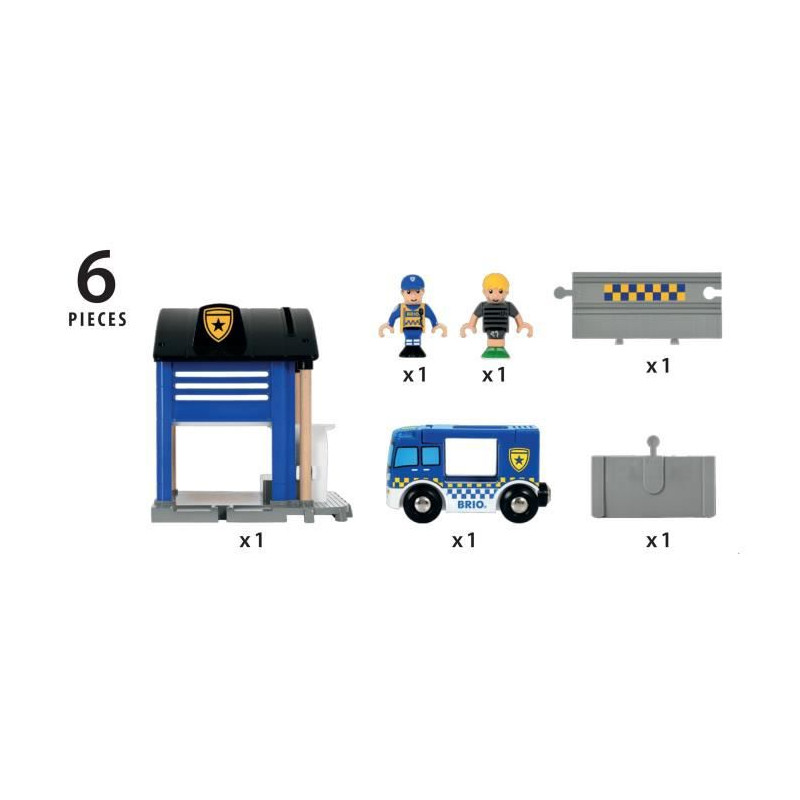 6
PIECES

x 1

x 1

x 1

x 1

BRIO

x 1

x 1