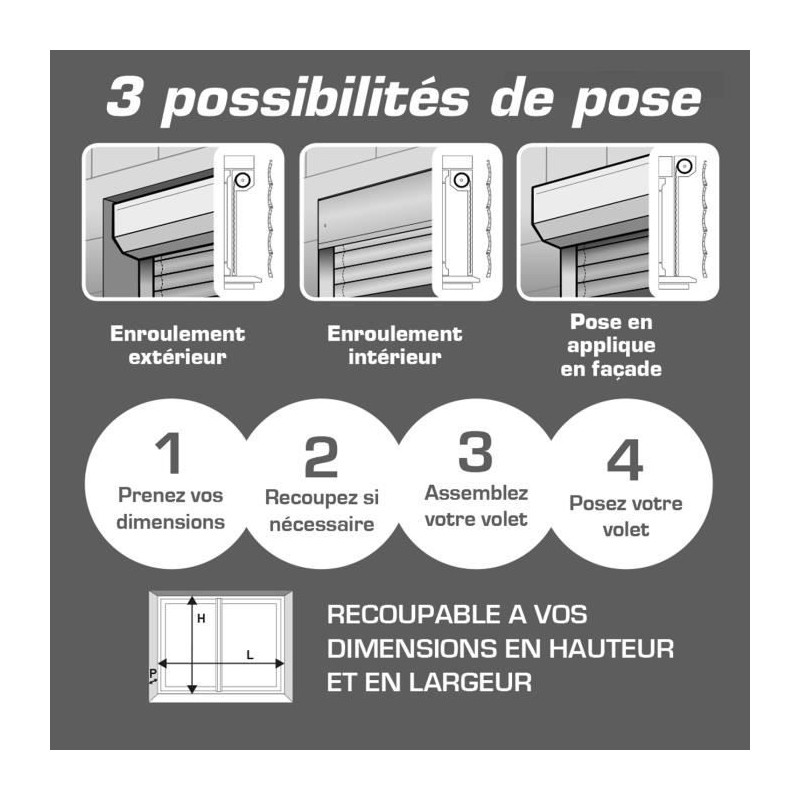 3 possibilités de pose

Enroulement extérieur

Enroulement intérieur

Pose en applique en façade

1
Prenez vos dimensions

2
Recoupez si nécessaire

3
Assemblez votre volet

4
Posez votre volet

H
L
P

RECOUPABLE A VOS DIMENSIONS EN HAUTEUR ET EN LARGEUR