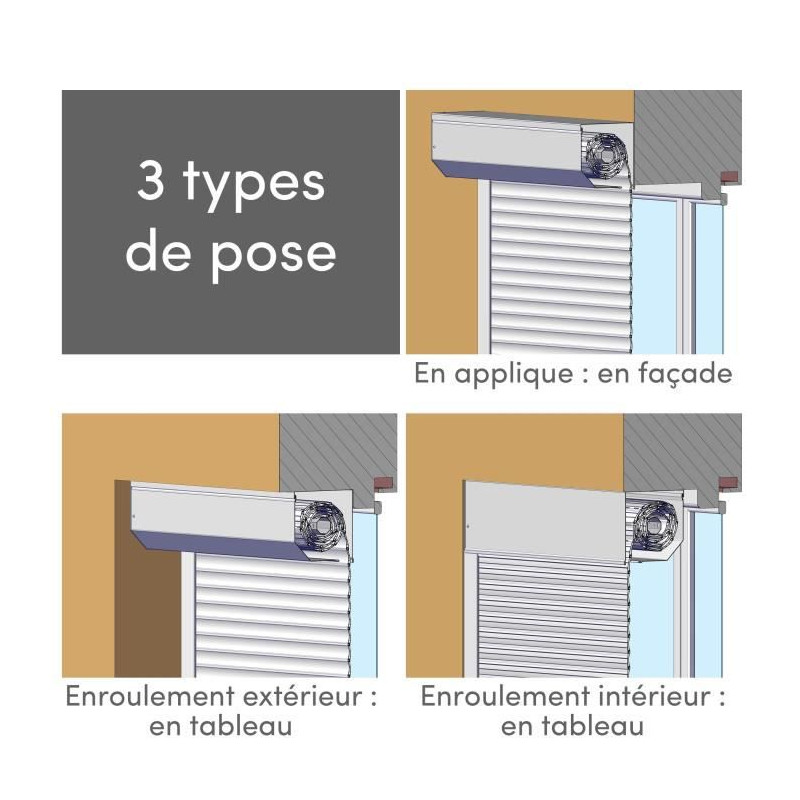 3 types de pose

En applique : en façade

Enroulement extérieur : en tableau

Enroulement intérieur : en tableau