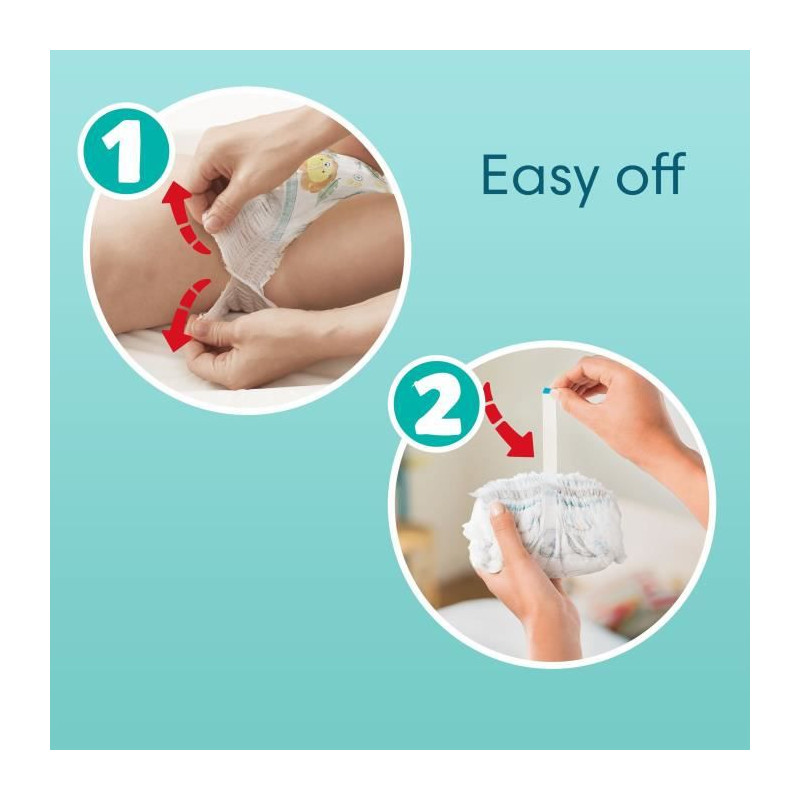 1

Easy off

2