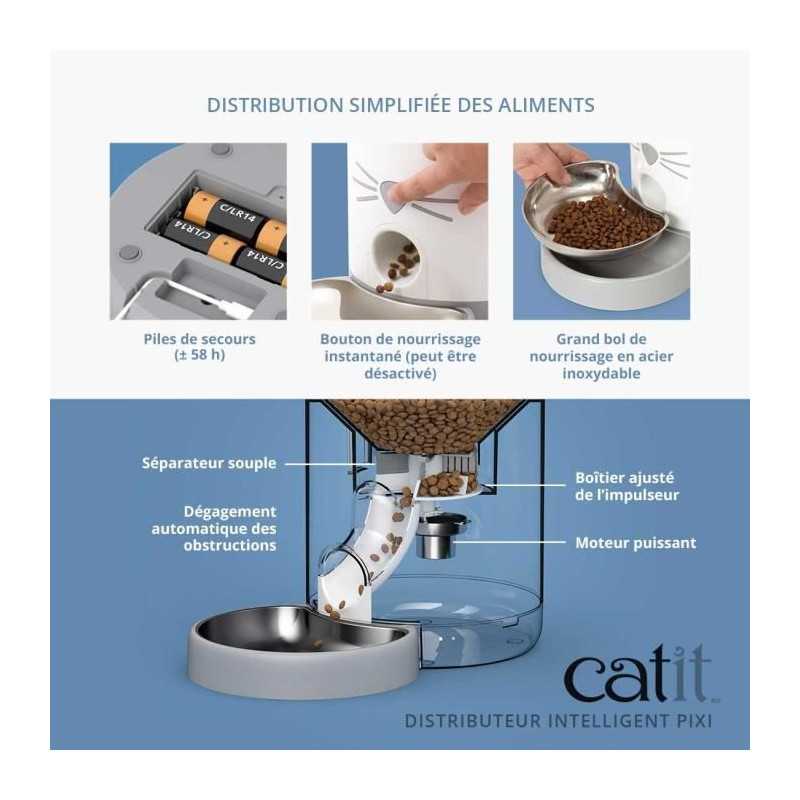 DISTRIBUTION SIMPLIFIÉE DES ALIMENTS

C/LR14

C/LR14

C/LR14

Piles de secours (± 58 h)

Bouton de nourrissage instantané (peut être désactivé)

Grand bol de nourrissage en acier inoxydable

Séparateur souple

Dégagement automatique des obstructions

Boîtier ajusté de l'impulseur

Moteur puissant

catit

DISTRIBUTEUR INTELLIGENT PIXI